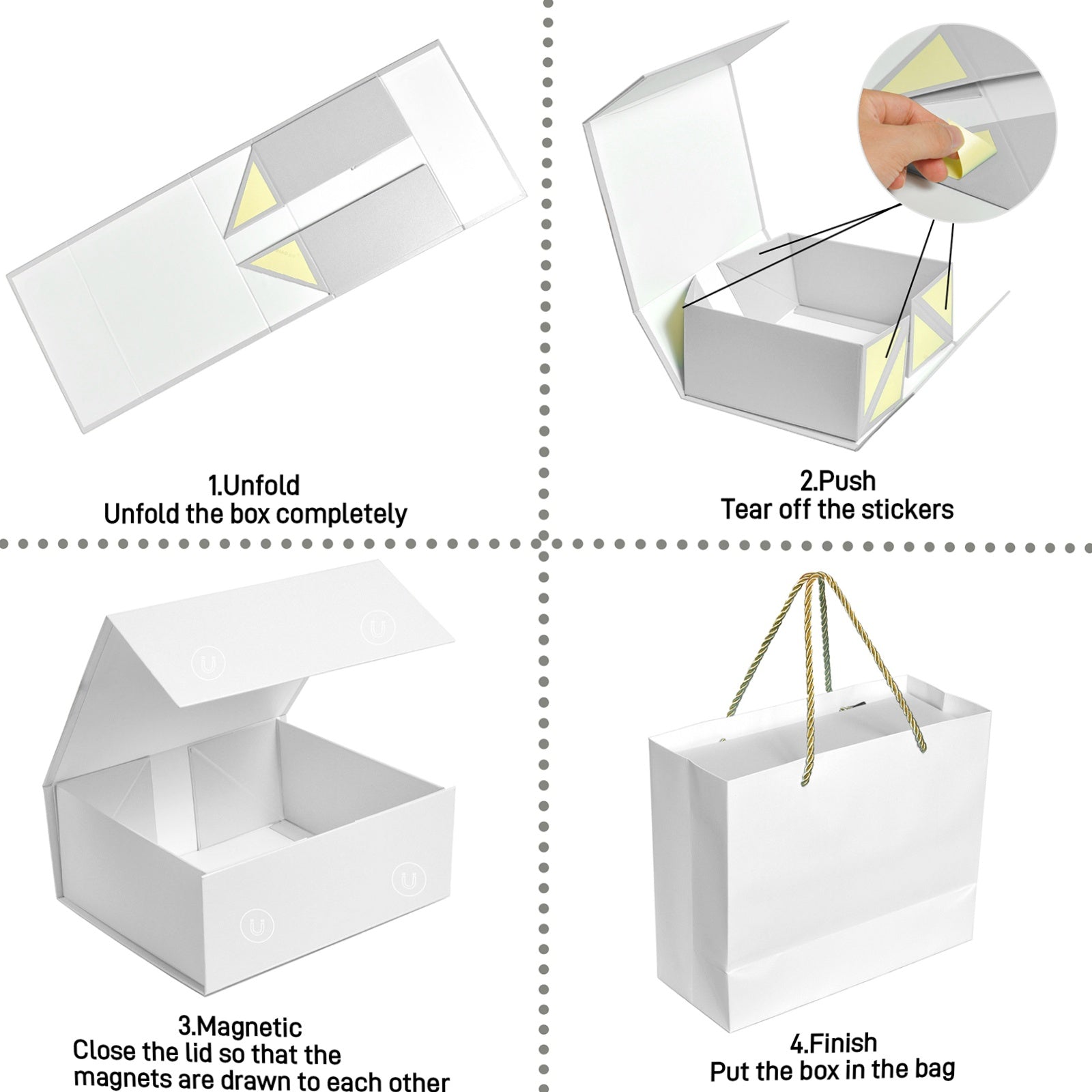 1.Unfold
Unfold the box completely

2.Push
Tear off the stickers

3.Magnetic
Close the lid so that the magnets are drawn to each other

4.Finish
Put the box in the bag