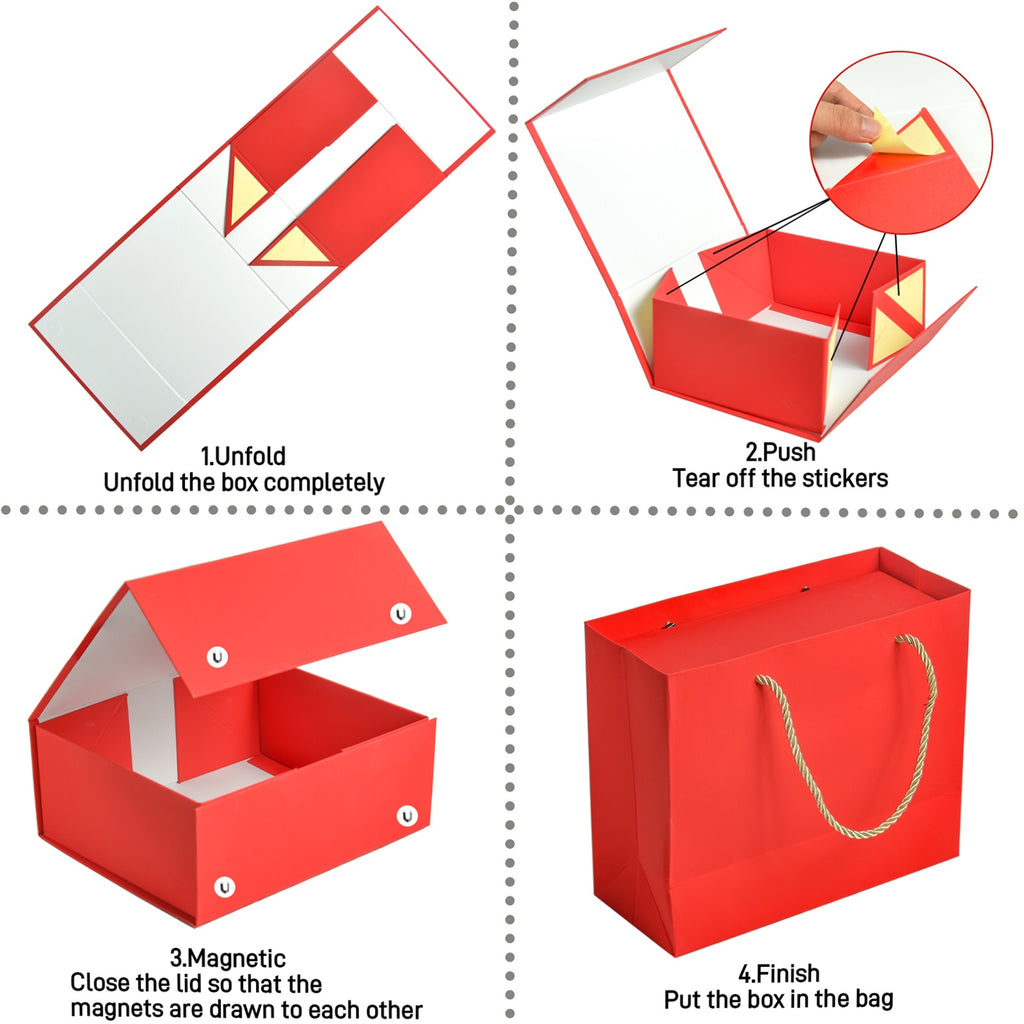 1.Unfold
Unfold the box completely

2.Push
Tear off the stickers

3.Magnetic
Close the lid so that the magnets are drawn to each other

4.Finish
Put the box in the bag