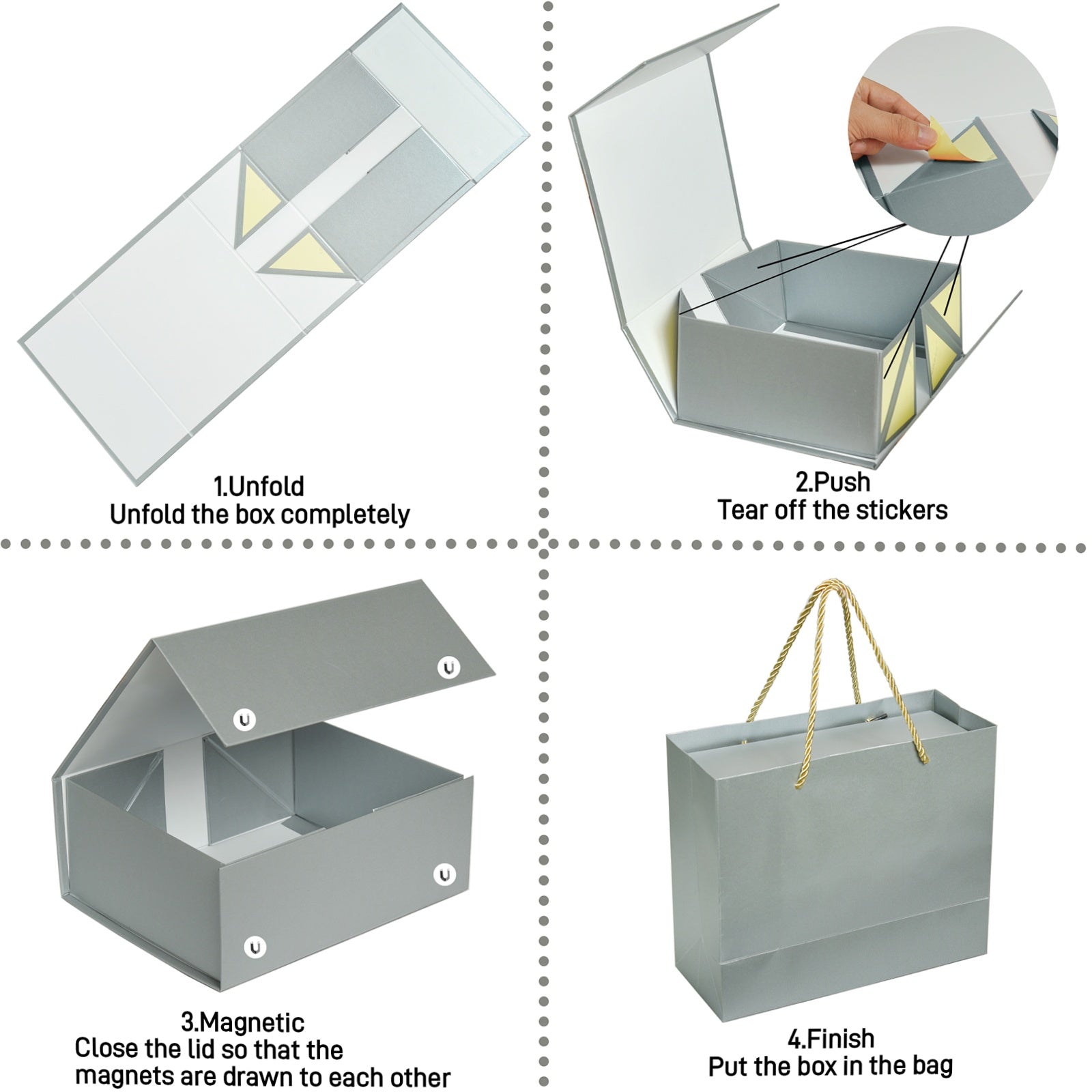 1.Unfold
Unfold the box completely

2.Push
Tear off the stickers

3.Magnetic
Close the lid so that the magnets are drawn to each other

4.Finish
Put the box in the bag